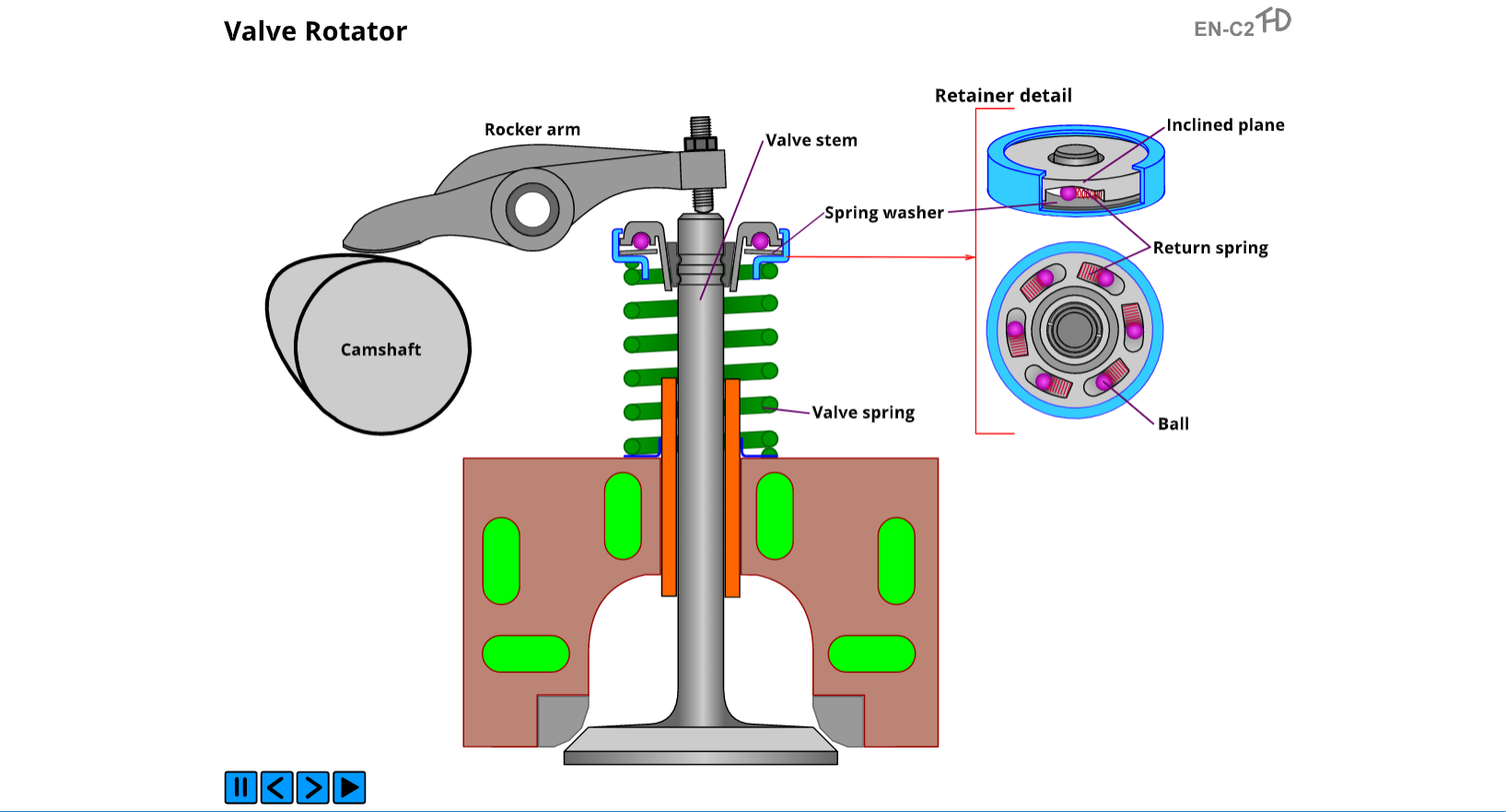 Valve Rotator

EN-C2 FD

Retainer detail

Rocker arm

Valve stem

Inclined plane

Spring washer

Return spring

Camshaft

Valve spring

Ball