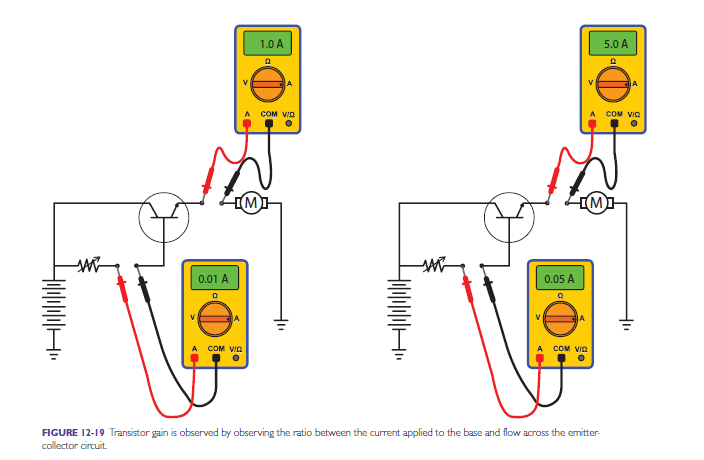 1.0 A
Ω
V
A
A COM V/Ω

M

0.01 A
Ω
V
A
A COM V/Ω

5.0 A
Ω
V
A
A COM V/Ω

M

0.05 A
Ω
V
A
A COM V/Ω

FIGURE 12-19 Transistor gain is observed by observing the ratio between the current applied to the base and flow across the emitter-collector circuit.